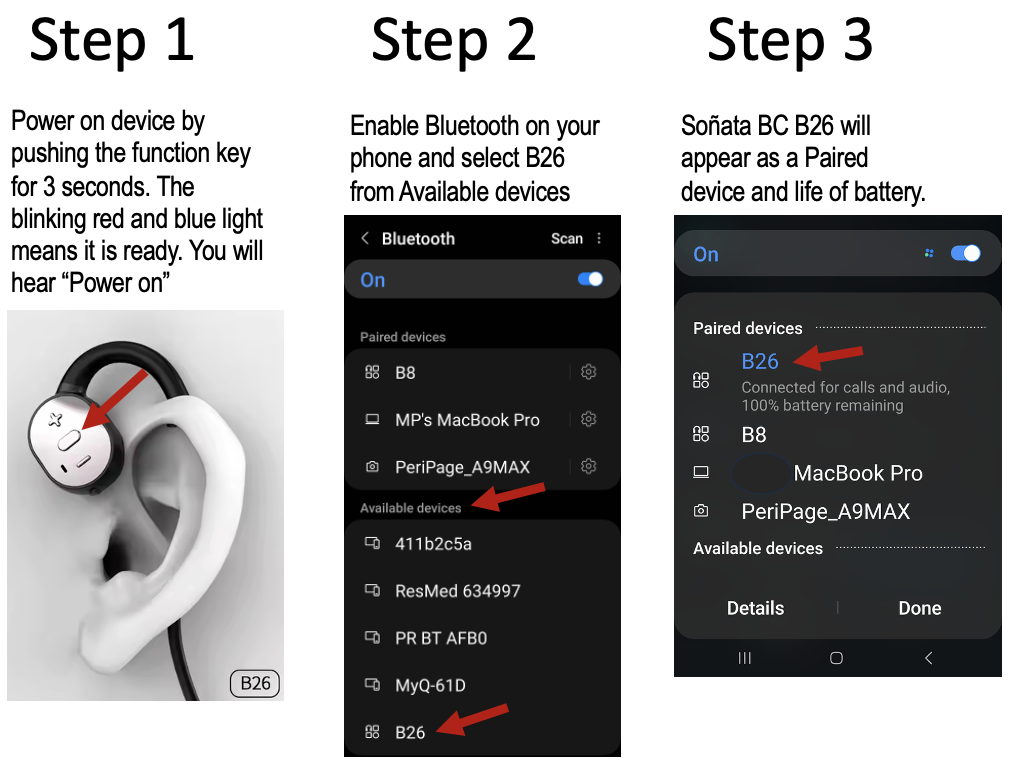 Step 1

Power on device by pushing the function key for 3 seconds. The blinking red and blue light means it is ready. You will hear “Power on”

B26

Step 2

Enable Bluetooth on your phone and select B26 from Available devices

Bluetooth Scan

On

Paired devices

B8

MP's MacBook Pro

PeriPage_A9MAX

Available devices

411b2c5a

ResMed 634997

PR BT AFB0

MyQ-61D

B26

Step 3

Soñata BC B26 will appear as a Paired device and life of battery.

On

Paired devices

B26

Connected for calls and audio, 100% battery remaining

B8

MacBook Pro

PeriPage_A9MAX

Available devices

Details

Done